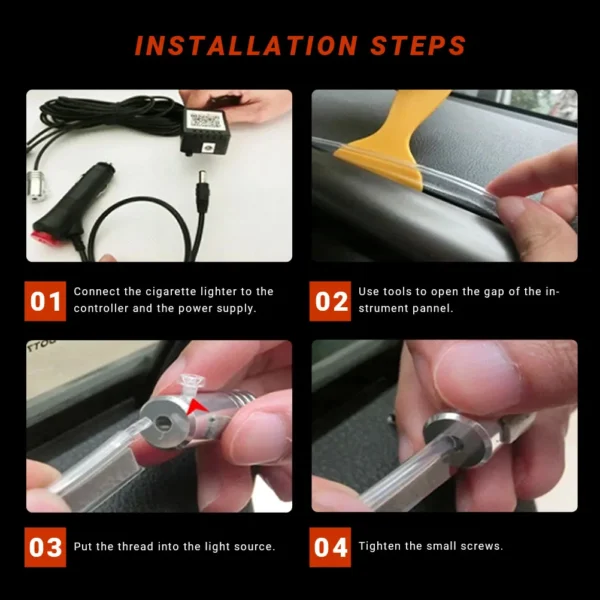 INSTALLATION STEPS

01 Connect the cigarette lighter to the controller and the power supply.

02 Use tools to open the gap of the instrument pannel.

03 Put the thread into the light source.

04 Tighten the small screws.